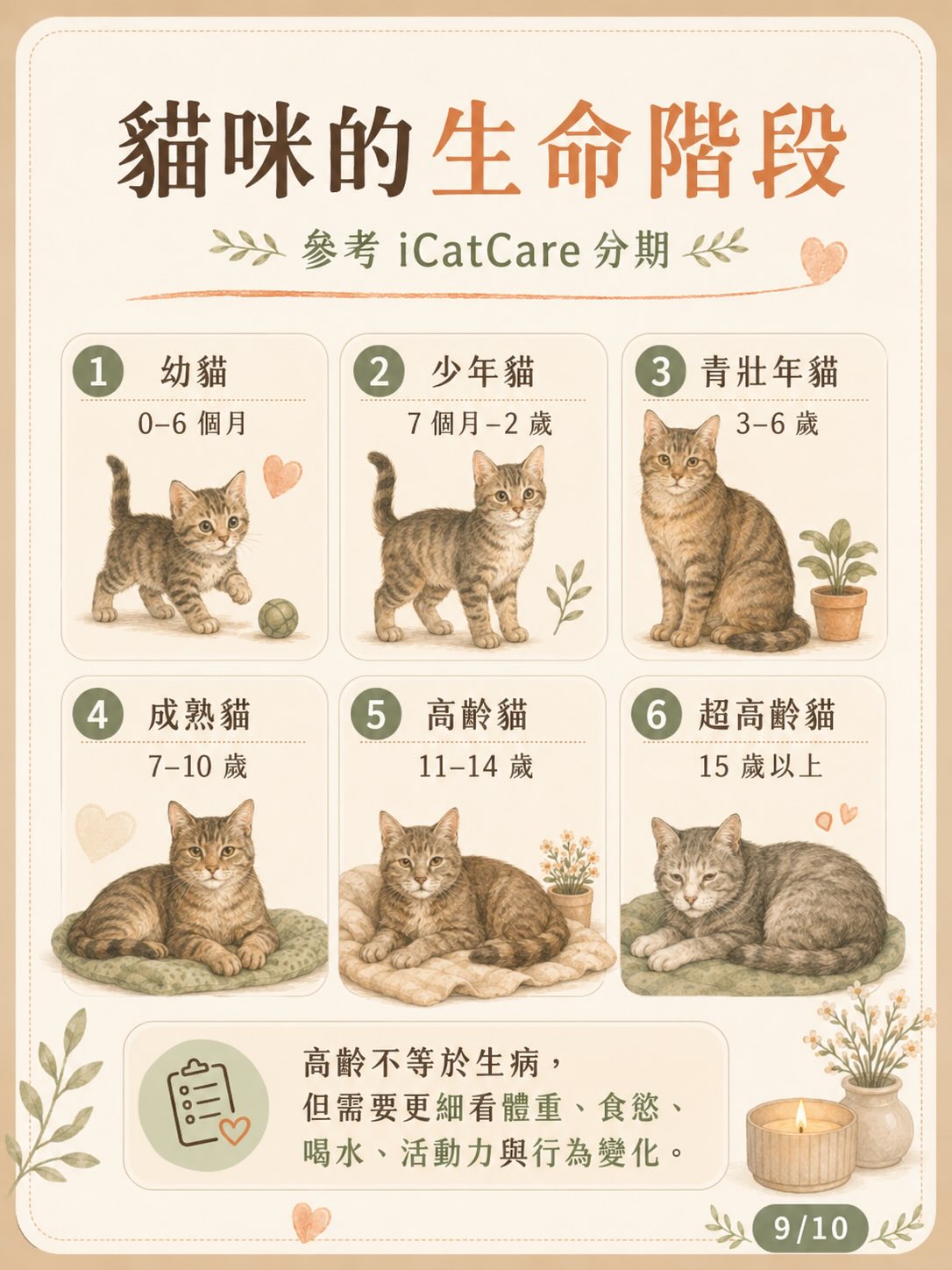 貓咪的生命階段

參考 iCatCare 分期

1 幼貓
0–6 個月

2 少年貓
7 個月–2 歲

3 青壯年貓
3–6 歲

4 成熟貓
7–10 歲

5 高齡貓
11–14 歲

6 超高齡貓
15 歲以上

高齡不等於生病，
但需要更細看體重、食慾、
喝水、活動力與行為變化。

9/10