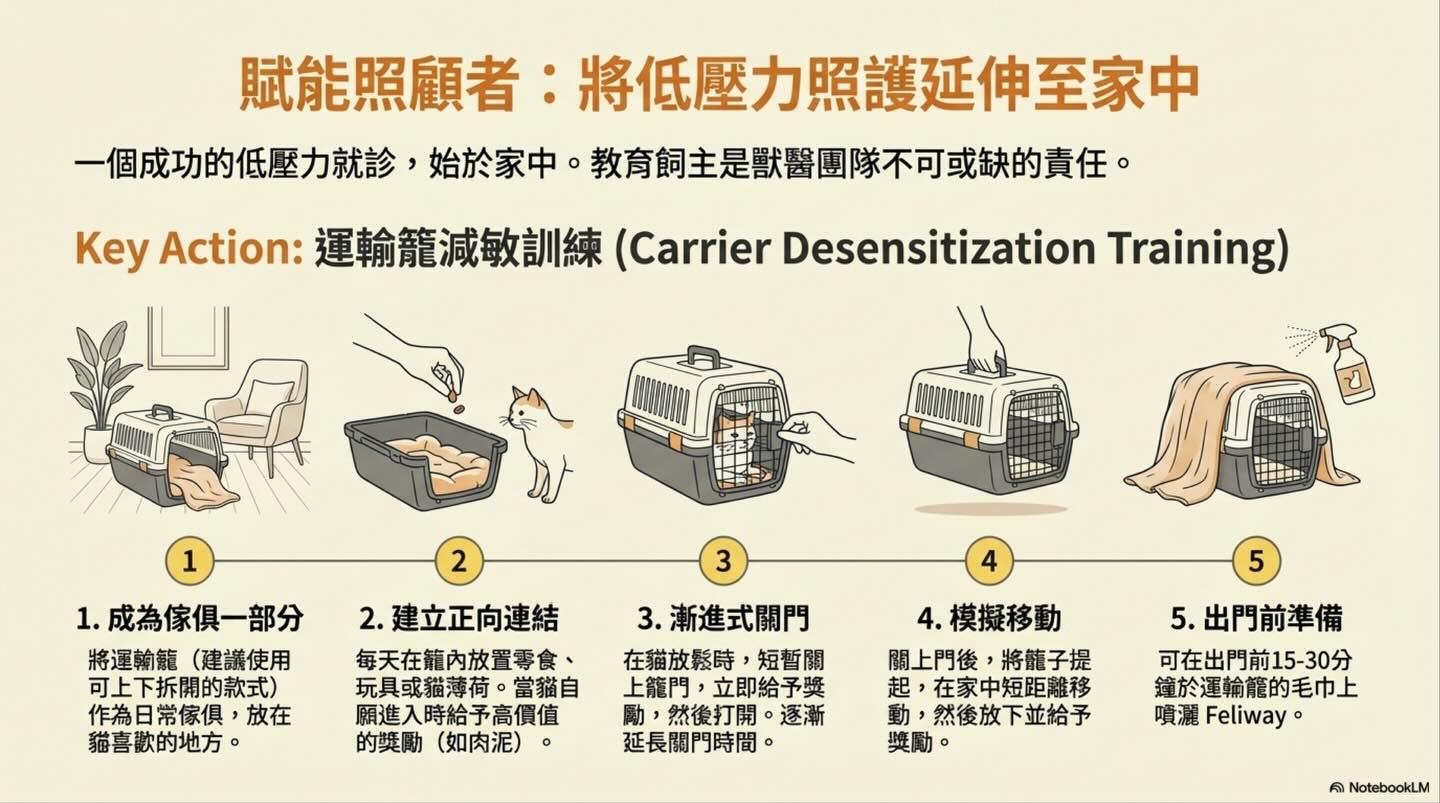 賦能照顧者：將低壓力照護延伸至家中

一個成功的低壓力就診，始於家中。教育飼主是獸醫團隊不可或缺的責任。

Key Action: 運輸籠減敏訓練 (Carrier Desensitization Training)

1

2

3

4

5

1. 成為傢俱一部分

將運輸籠（建議使用可上下拆開的款式）作為日常傢俱，放在貓喜歡的地方。

2. 建立正向連結

每天在籠內放置零食、玩具或貓薄荷。當貓自願進入時給予高價值的獎勵（如肉泥）。

3. 漸進式關門

在貓放鬆時，短暫關上籠門，立即給予獎勵，然後打開。逐漸延長關門時間。

4. 模擬移動

關上門後，將籠子提起，在家中短距離移動，然後放下並給予獎勵。

5. 出門前準備

可在出門前15-30分鐘於運輸籠的毛巾上噴灑 Feliway。

NotebookLM