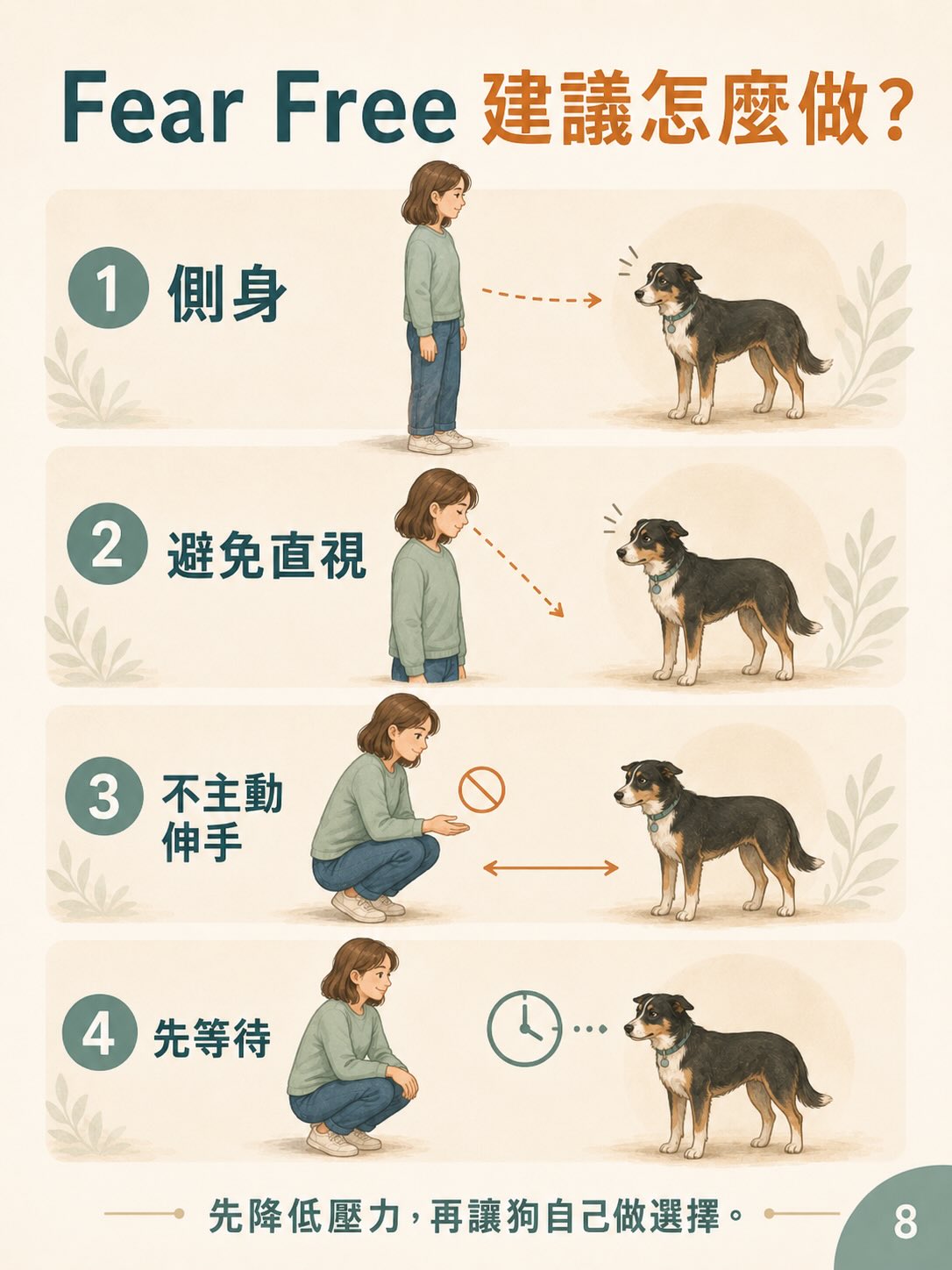 Fear Free 建議怎麼做?

1 側身

2 避免直視

3 不主動伸手

4 先等待

先降低壓力,再讓狗自己做選擇。

8