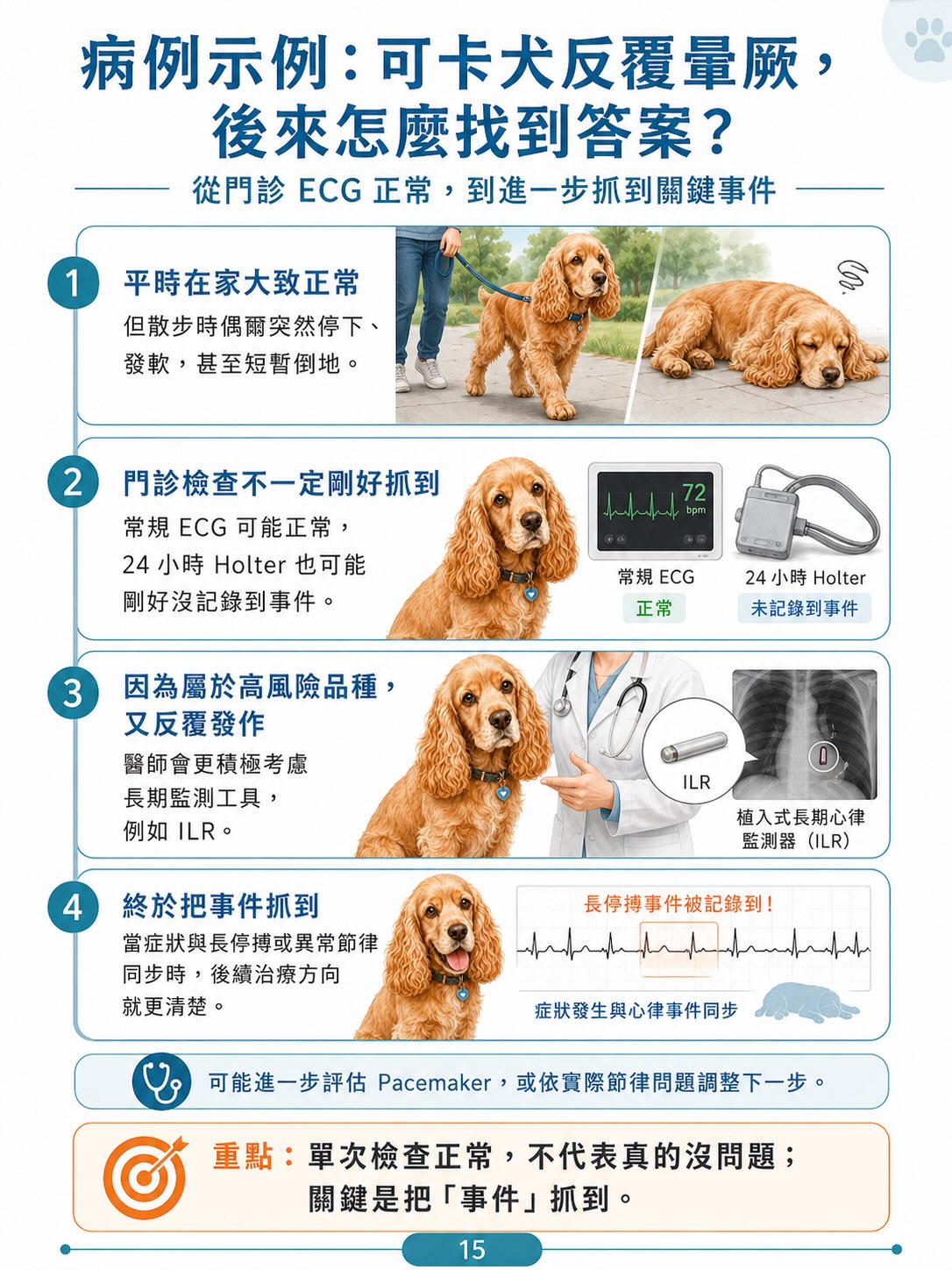 病例示例：可卡犬反覆暈厥，後來怎麼找到答案？

從門診 ECG 正常，到進一步抓到關鍵事件

1 平時在家大致正常
但散步時偶爾突然停下、發軟，甚至短暫倒地。

2 門診檢查不一定剛好抓到
常規 ECG 可能正常，24 小時 Holter 也可能剛好沒記錄到事件。

72 bpm

常規 ECG
正常

24 小時 Holter
未記錄到事件

3 因為屬於高風險品種，又反覆發作
醫師會更積極考慮長期監測工具，例如 ILR。

ILR

植入式長期心律監測器（ILR）

4 終於把事件抓到
當症狀與長停搏或異常節律同步時，後續治療方向就更清楚。

長停搏事件被記錄到！

症狀發生與心律事件同步

可能進一步評估 Pacemaker，或依實際節律問題調整下一步。

重點：單次檢查正常，不代表真的沒問題；關鍵是把「事件」抓到。

15