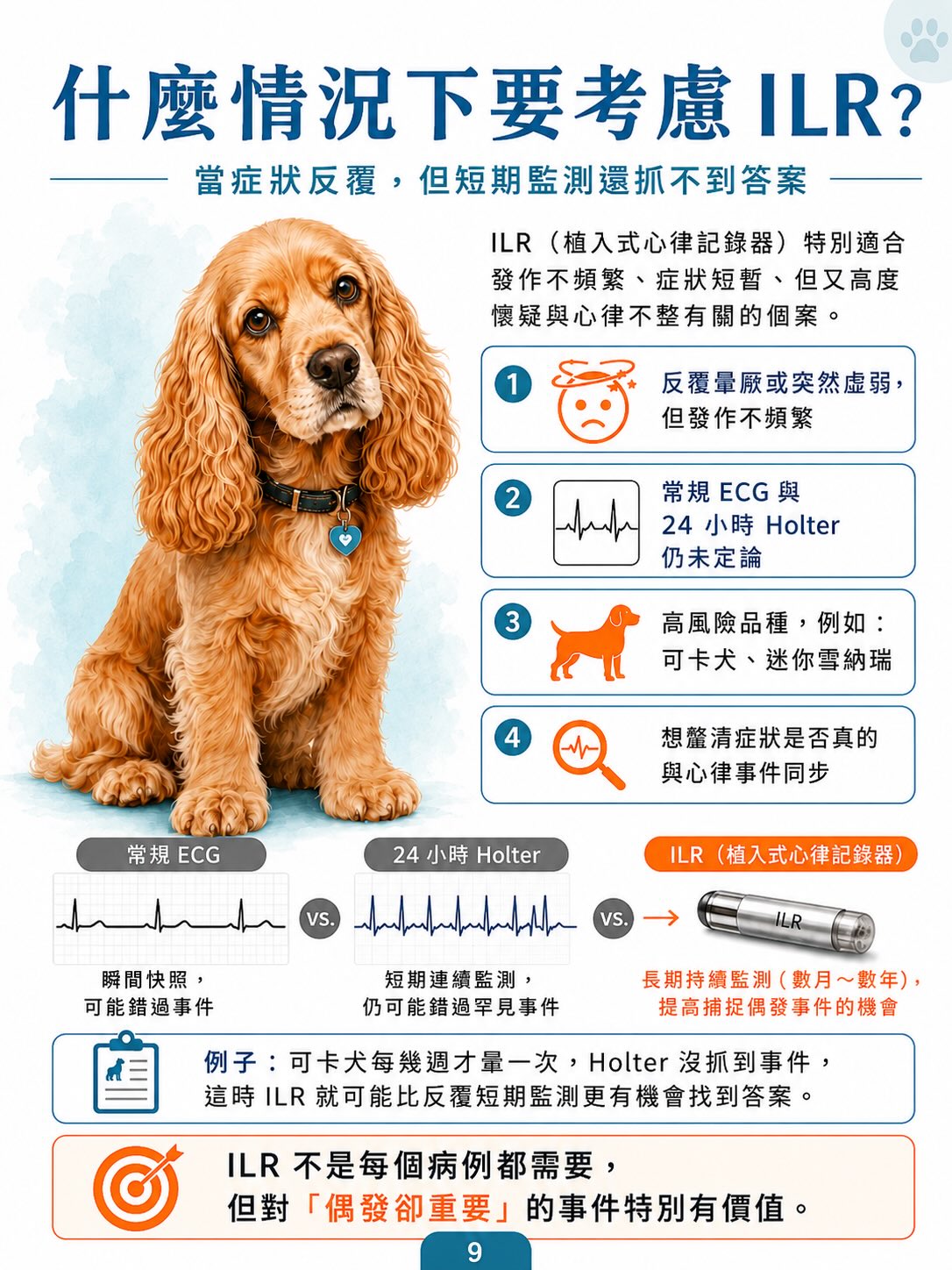 什麼情況下要考慮 ILR?

當症狀反覆，但短期監測還抓不到答案

ILR（植入式心律記錄器）特別適合發作不頻繁、症狀短暫、但又高度懷疑與心律不整有關的個案。

1 反覆暈厥或突然虛弱，但發作不頻繁

2 常規 ECG 與 24 小時 Holter 仍未定論

3 高風險品種，例如：可卡犬、迷你雪納瑞

4 想釐清症狀是否真的與心律事件同步

常規 ECG
瞬間快照，可能錯過事件

VS.

24 小時 Holter
短期連續監測，仍可能錯過罕見事件

VS.

ILR（植入式心律記錄器）
ILR
長期持續監測（數月～數年），提高捕捉偶發事件的機會

例子：可卡犬每幾週才暈一次，Holter 沒抓到事件，這時 ILR 就可能比反覆短期監測更有機會找到答案。

ILR 不是每個病例都需要，但對「偶發卻重要」的事件特別有價值。

9